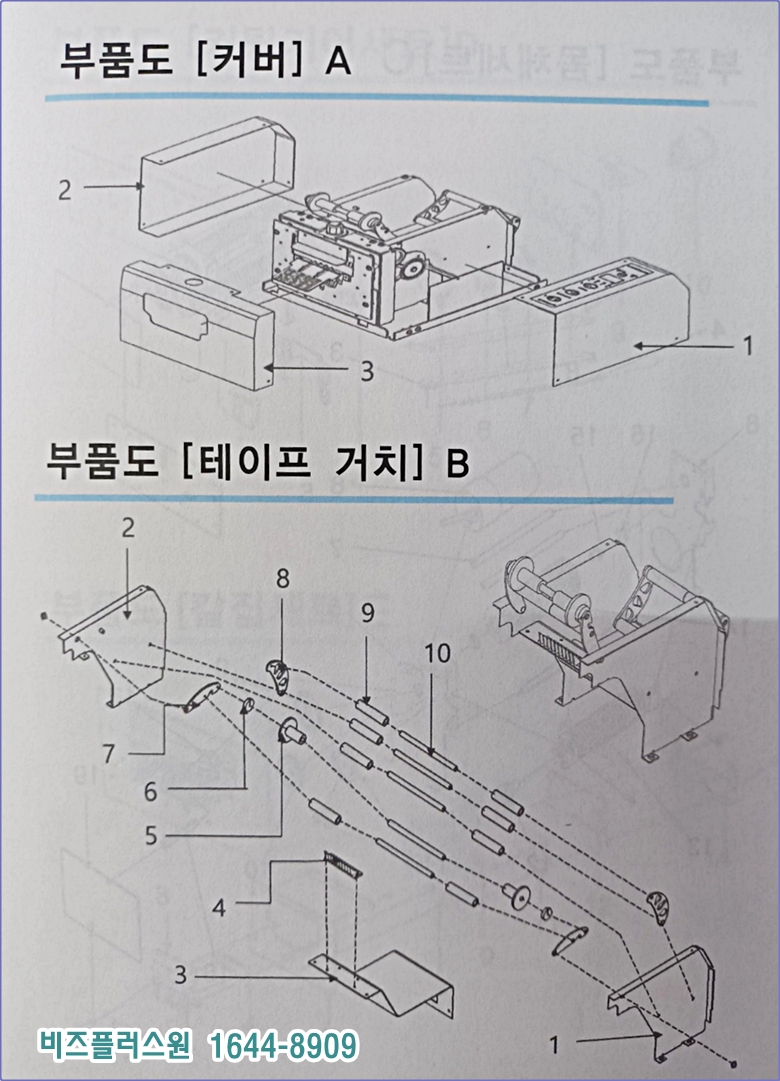 부품도 [커버] A

2

3

1

부품도 [테이프 거치] B

2

8

9

10

7

6

5

4

3

1

비즈플러스원 1644-8909